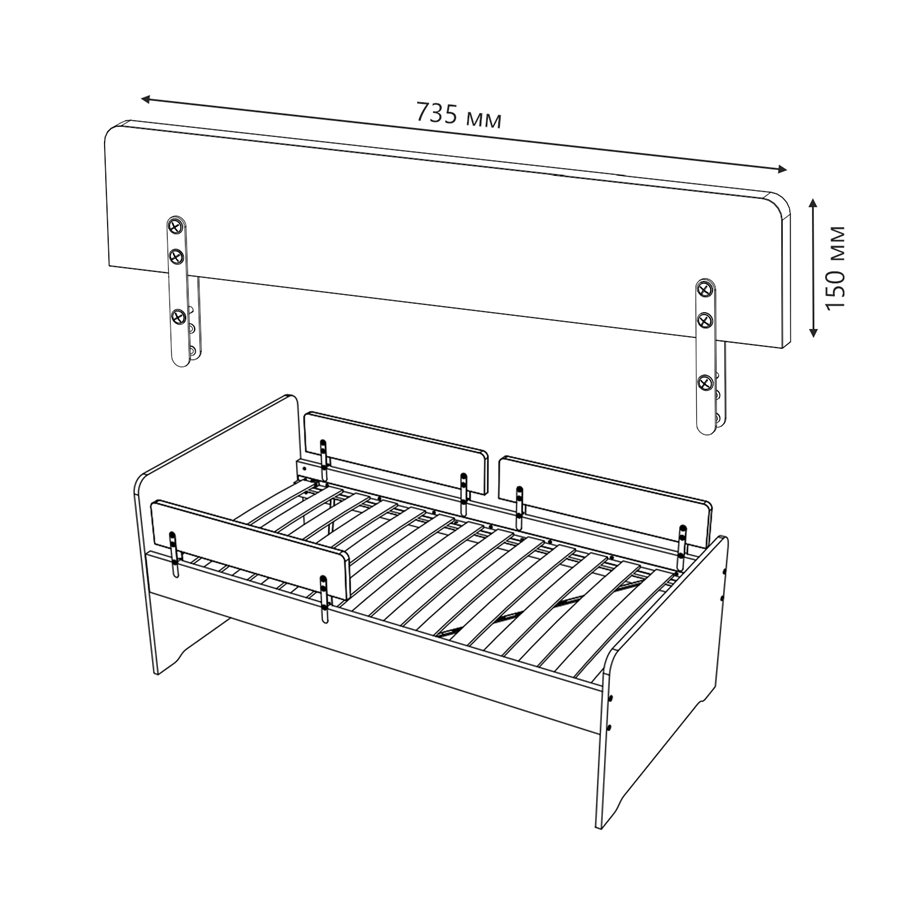 735 мм

150 мм