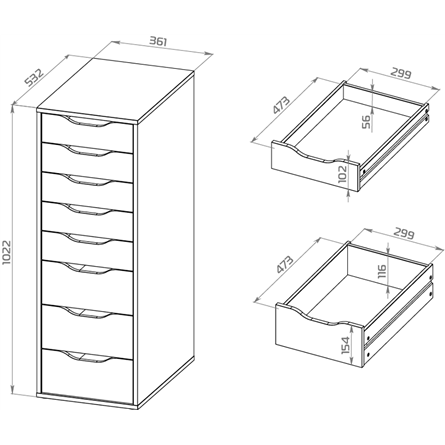 361
532
1022
299
473
56
102
299
473
116
154