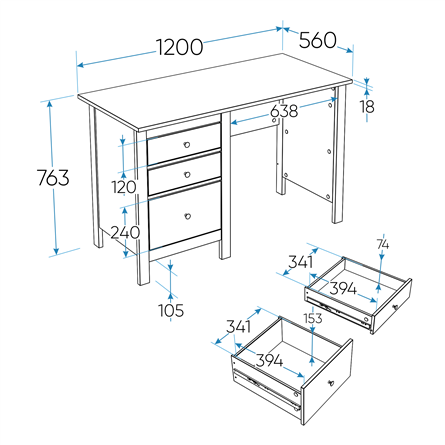 1200
560
18
638
763
120
240
105
341
74
394
341
153
394