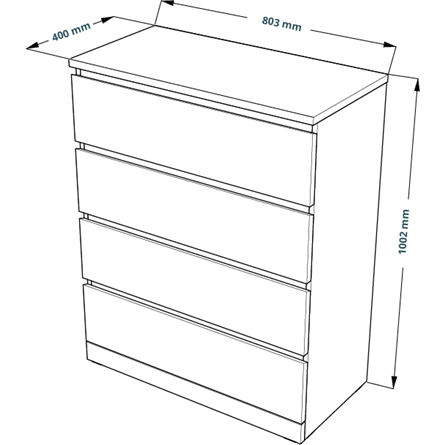 400 mm
803 mm
1002 mm