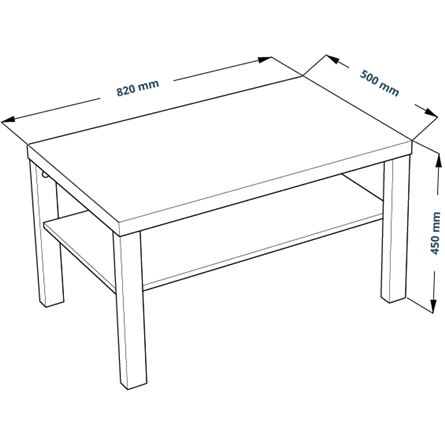 820 mm

500 mm

450 mm