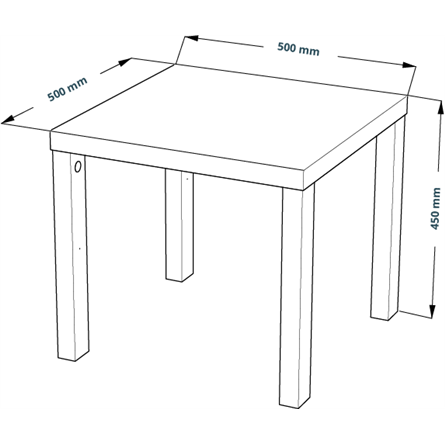 500 mm
500 mm
450 mm