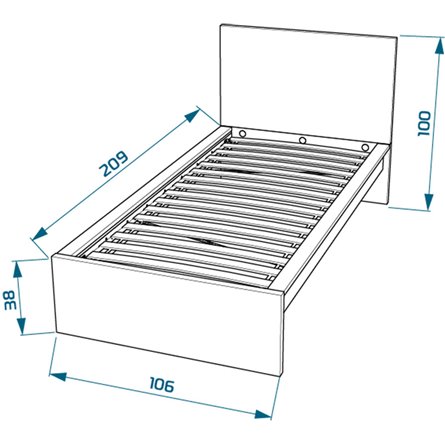 209
100
38
106